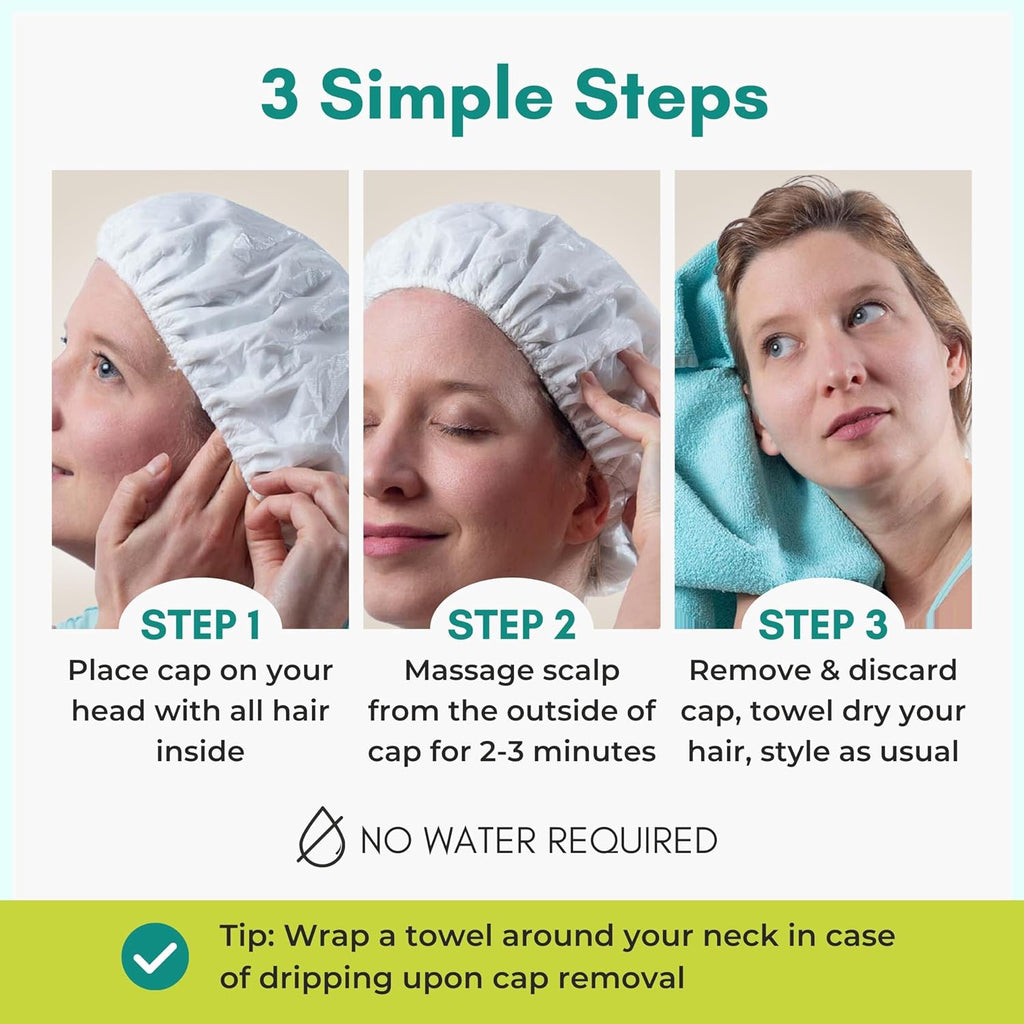 3 Simple Steps

STEP 1
Place cap on your head with all hair inside

STEP 2
Massage scalp from the outside of cap for 2-3 minutes

STEP 3
Remove & discard cap, towel dry your hair, style as usual

NO WATER REQUIRED

Tip: Wrap a towel around your neck in case of dripping upon cap removal