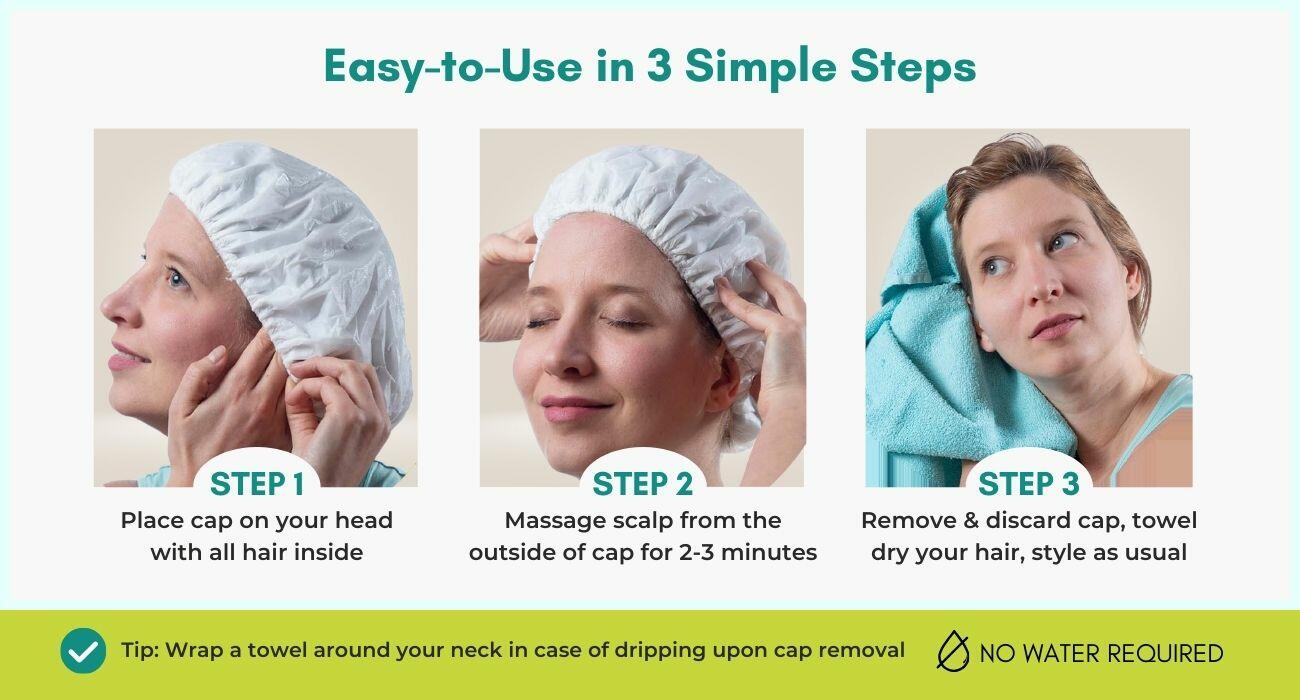 Easy-to-Use in 3 Simple Steps

STEP 1
Place cap on your head with all hair inside

STEP 2
Massage scalp from the outside of cap for 2-3 minutes

STEP 3
Remove & discard cap, towel dry your hair, style as usual

Tip: Wrap a towel around your neck in case of dripping upon cap removal

NO WATER REQUIRED